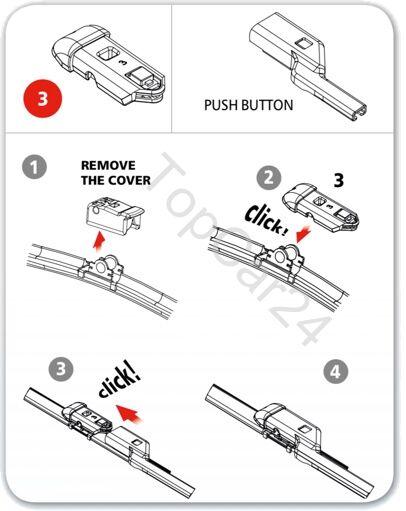 3

3

PUSH BUTTON

1

REMOVE THE COVER

2

3

Click!

3

click!

4

TopCar24